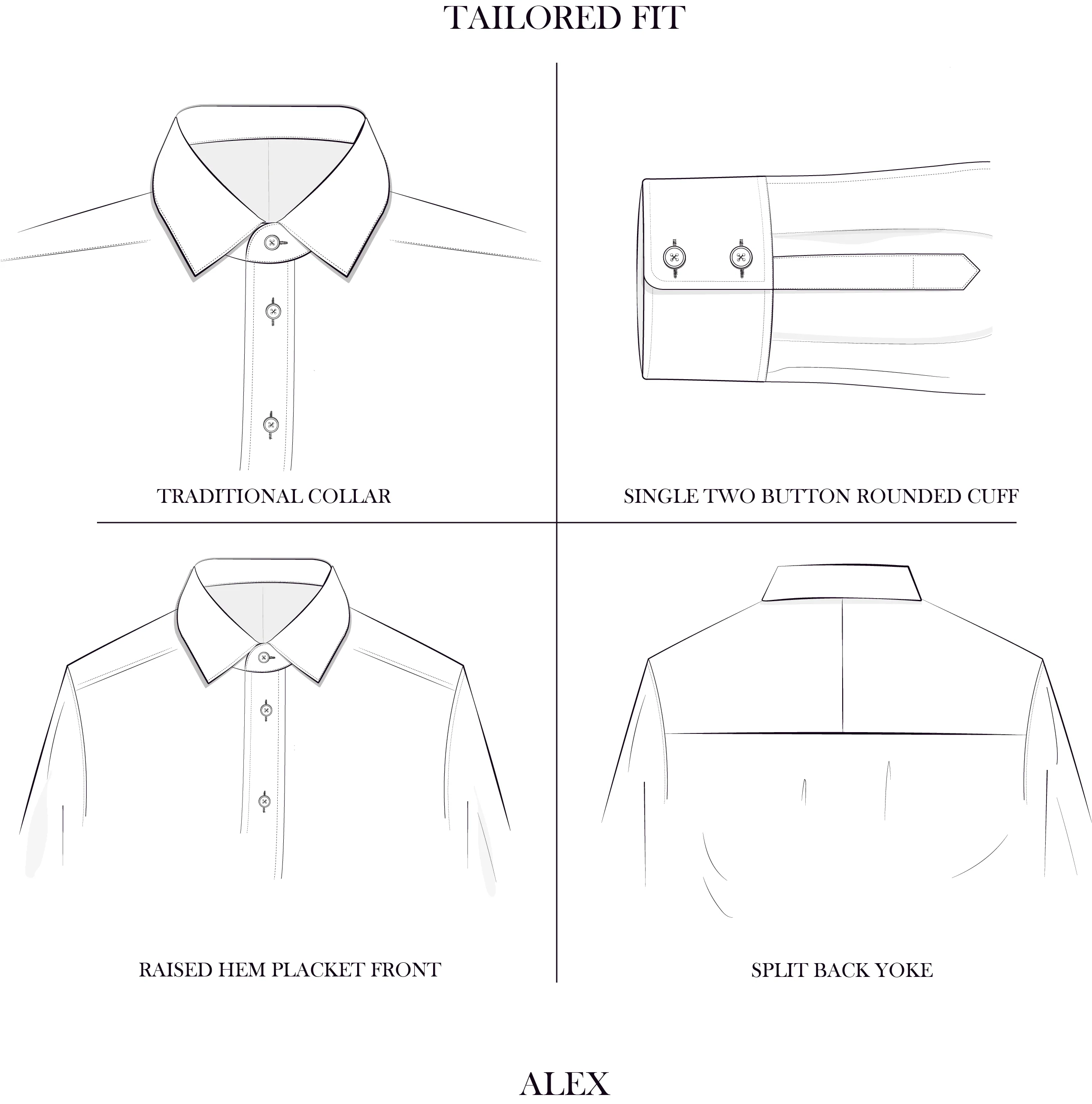 TAILORED FIT

TRADITIONAL COLLAR

SINGLE TWO BUTTON ROUNDED CUFF

RAISED HEM PLACKET FRONT

SPLIT BACK YOKE

ALEX