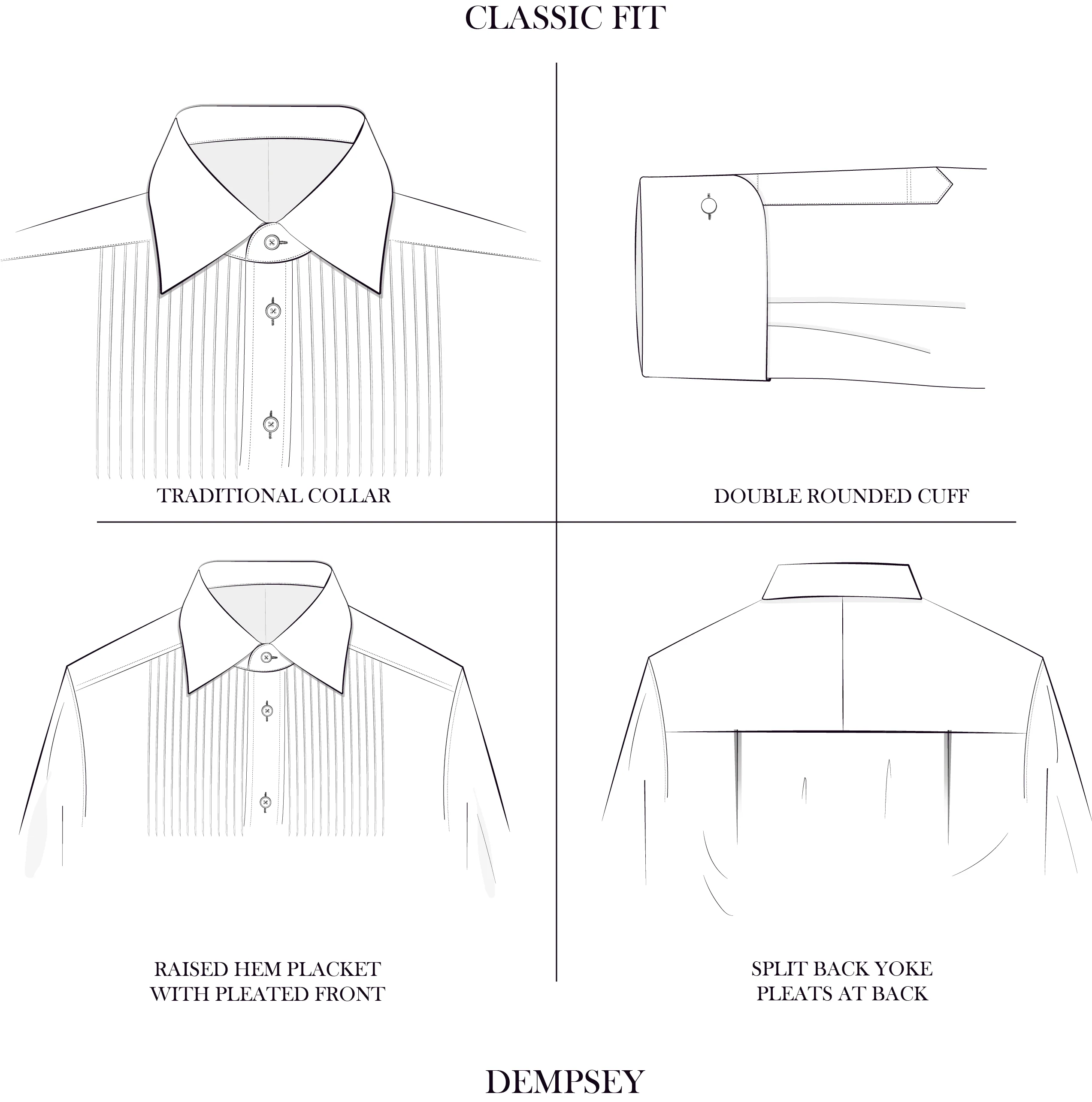 CLASSIC FIT

TRADITIONAL COLLAR

DOUBLE ROUNDED CUFF

RAISED HEM PLACKET WITH PLEATED FRONT

SPLIT BACK YOKE PLEATS AT BACK

DEMPSEY