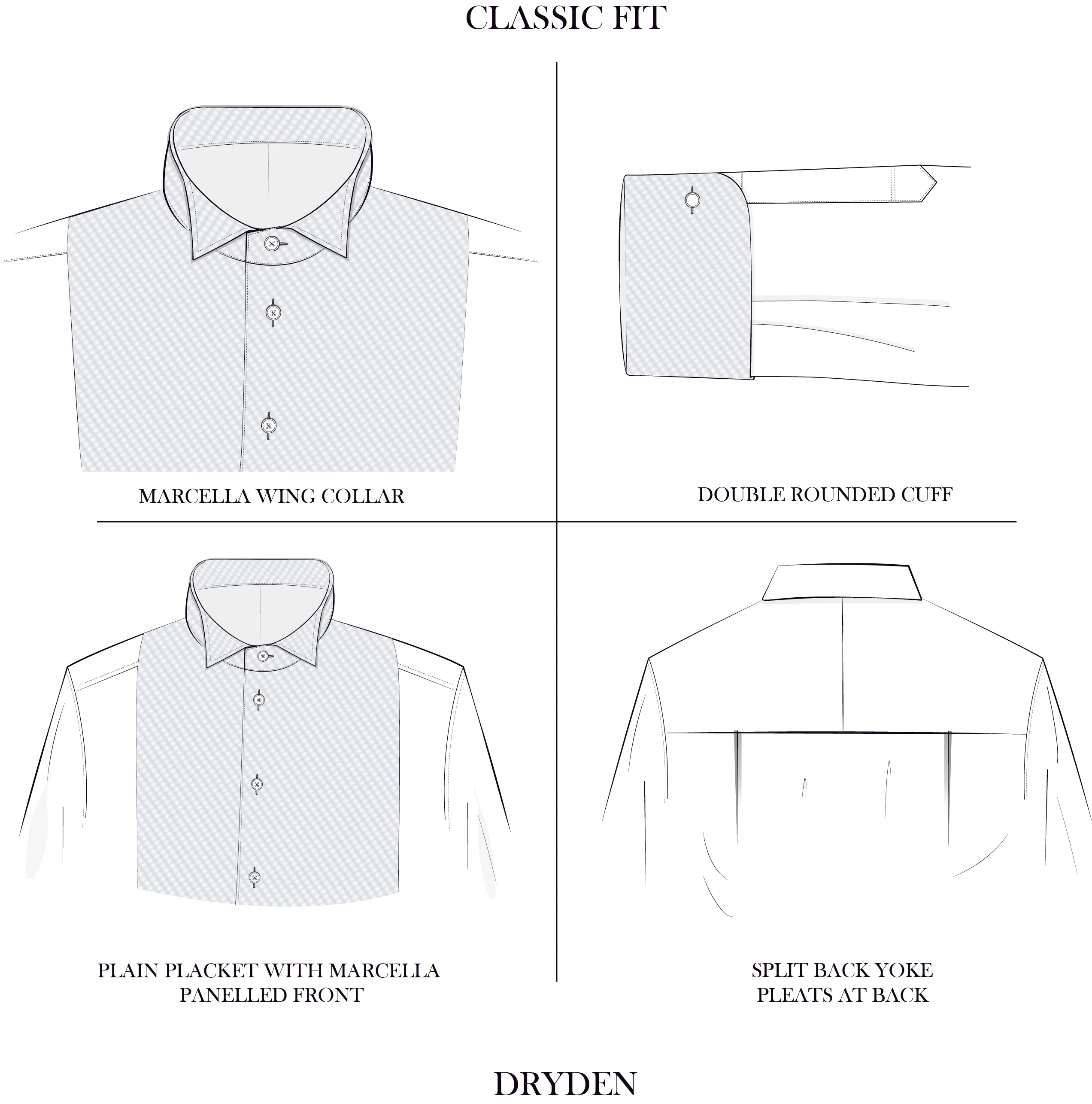 CLASSIC FIT

MARCELLA WING COLLAR

DOUBLE ROUNDED CUFF

PLAIN PLACKET WITH MARCELLA PANELLED FRONT

SPLIT BACK YOKE PLEATS AT BACK

DRYDEN